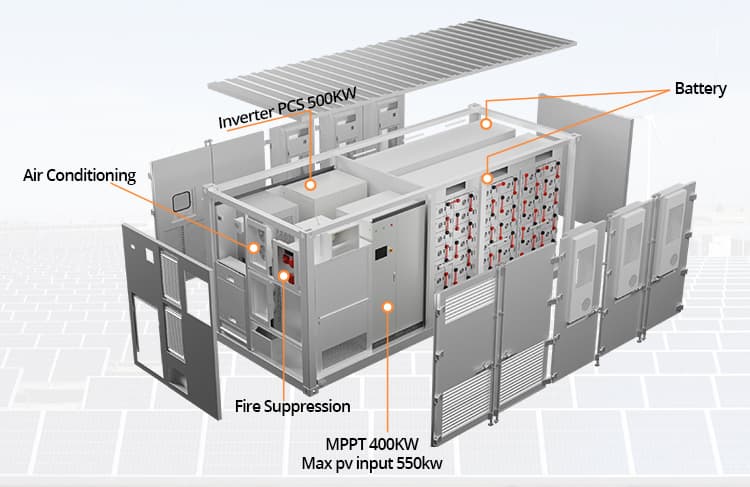 Inverter PCS 500KW

Battery

Air Conditioning

Fire Suppression

MPPT 400KW
Max pv input 550kw